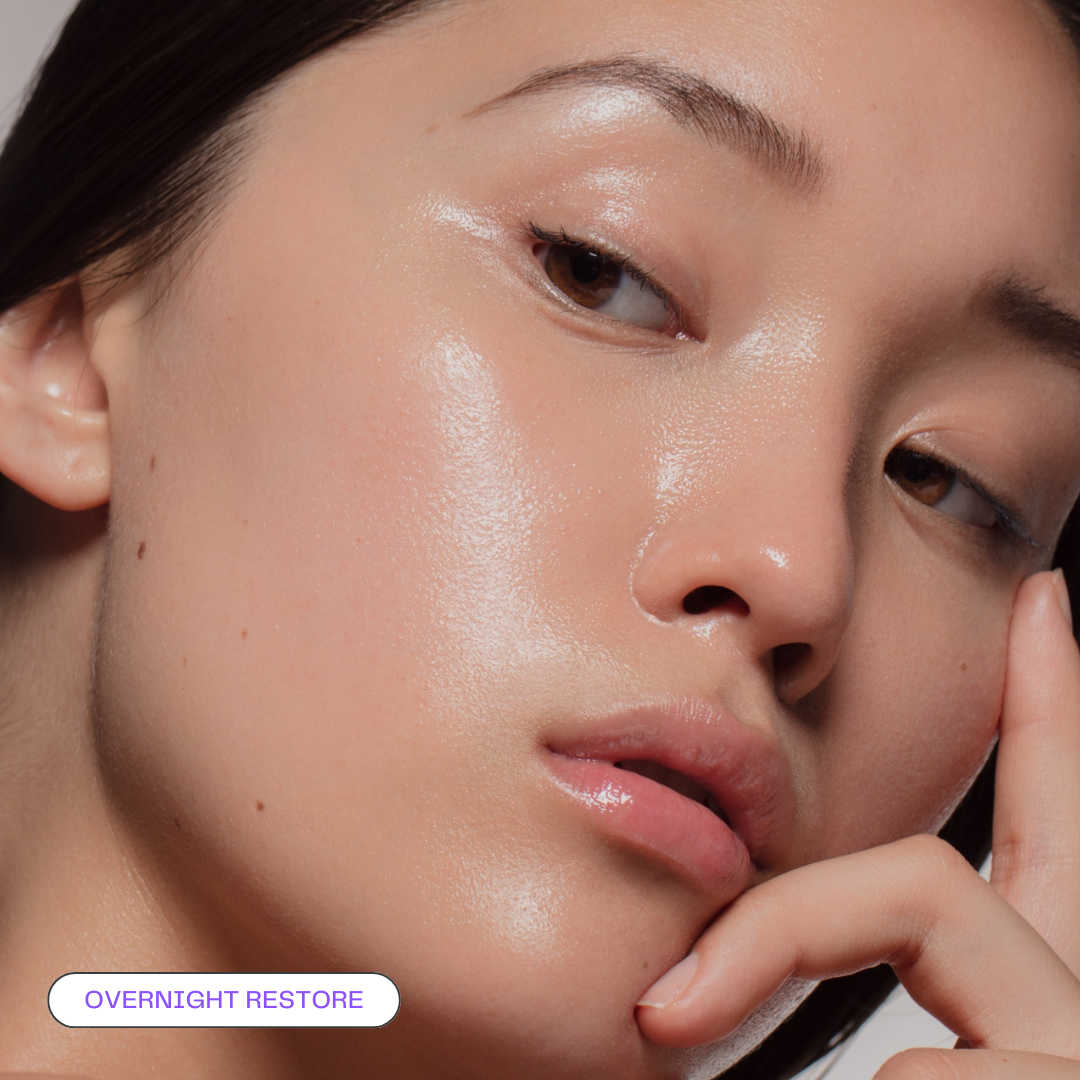 OVERNIGHT RESTORE